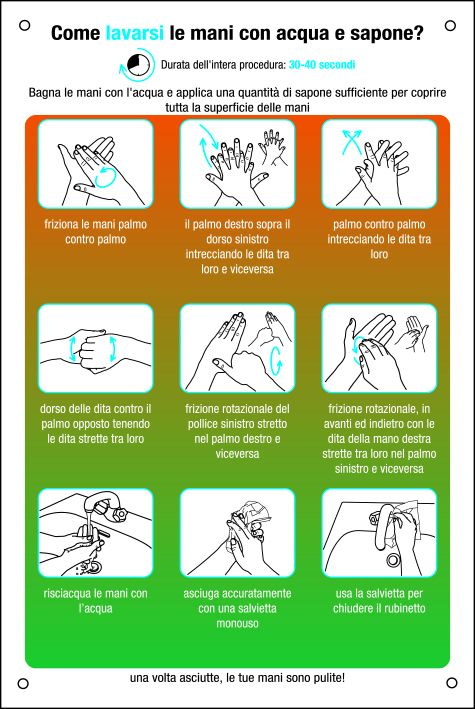 Come lavarsi le mani con acqua e sapone?

Durata dell'intera procedura: 30-40 secondi

Bagna le mani con l'acqua e applica una quantità di sapone sufficiente per coprire tutta la superficie delle mani

friziona le mani palmo contro palmo

il palmo destro sopra il dorso sinistro intrecciando le dita tra loro e viceversa

palmo contro palmo intrecciando le dita tra loro

dorso delle dita contro il palmo opposto tenendo le dita strette tra loro

frizione rotazionale del pollice sinistro stretto nel palmo destro e viceversa

frizione rotazionale, in avanti ed indietro con le dita della mano destra strette tra loro nel palmo sinistro e viceversa

risciacqua le mani con l'acqua

asciuga accuratamente con una salvietta monouso

usa la salvietta per chiudere il rubinetto

una volta asciutte, le tue mani sono pulite!