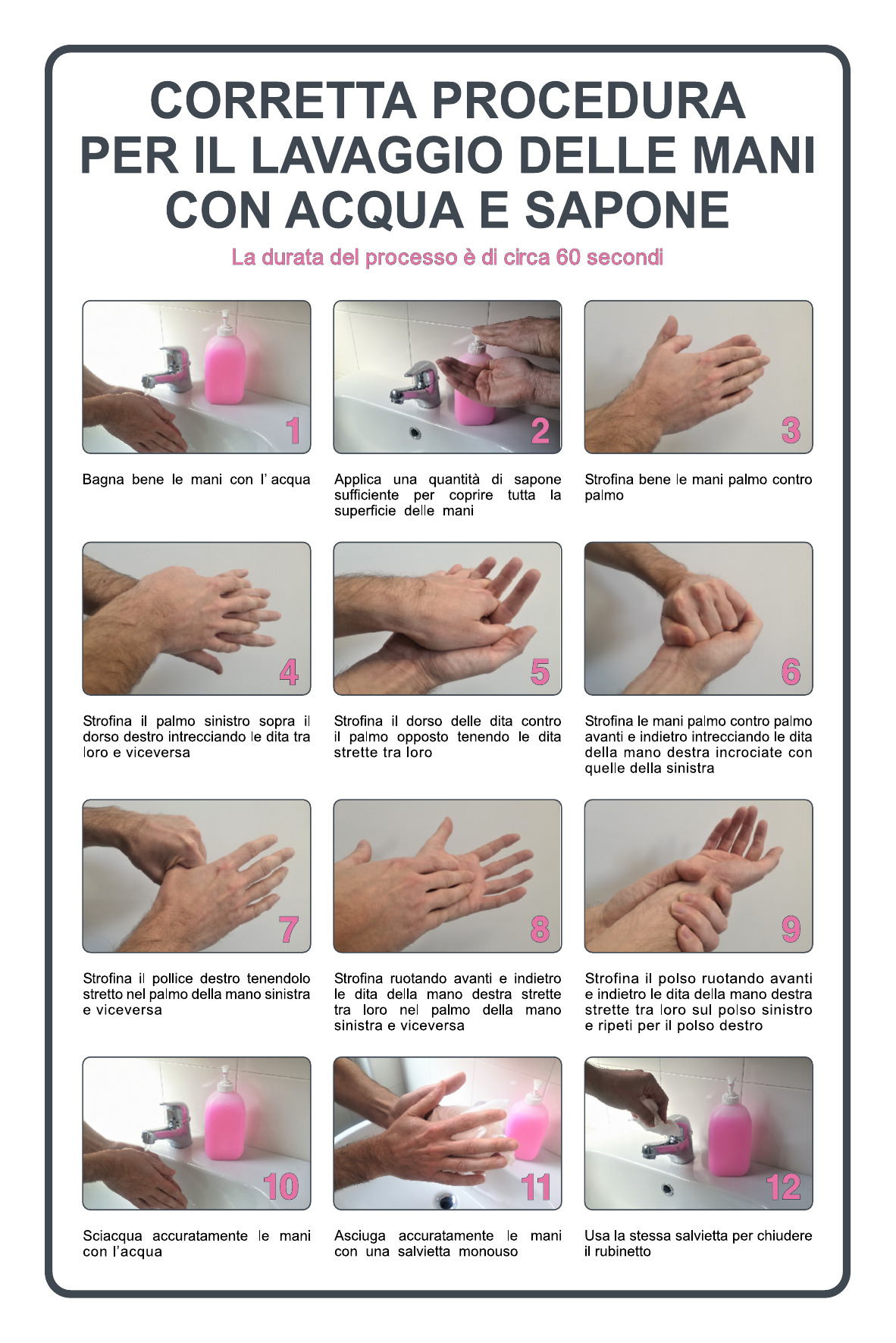 CORRETTA PROCEDURA PER IL LAVAGGIO DELLE MANI CON ACQUA E SAPONE

La durata del processo è di circa 60 secondi

1

Bagna bene le mani con l' acqua

2

Applica una quantità di sapone sufficiente per coprire tutta la superficie delle mani

3

Strofina bene le mani palmo contro palmo

4

Strofina il palmo sinistro sopra il dorso destro intrecciando le dita tra loro e viceversa

5

Strofina il dorso delle dita contro il palmo opposto tenendo le dita strette tra loro

6

Strofina le mani palmo contro palmo avanti e indietro intrecciando le dita della mano destra incrociate con quelle della sinistra

7

Strofina il pollice destro tenendolo stretto nel palmo della mano sinistra e viceversa

8

Strofina ruotando avanti e indietro le dita della mano destra strette tra loro nel palmo della mano sinistra e viceversa

9

Strofina il polso ruotando avanti e indietro le dita della mano destra strette tra loro sul polso sinistro e ripeti per il polso destro

10

Sciacqua accuratamente le mani con l'acqua

11

Asciuga accuratamente le mani con una salvietta monouso

12

Usa la stessa salvietta per chiudere il rubinetto