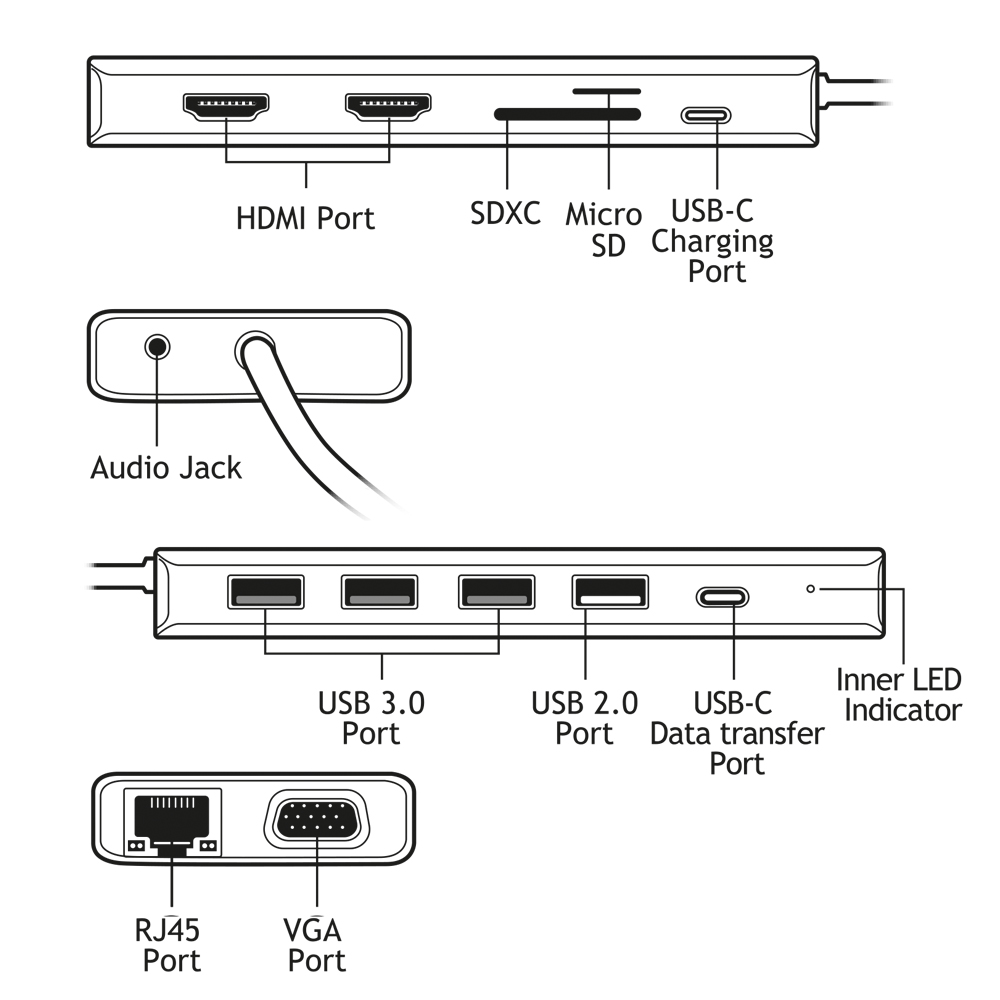 HDMI Port
SDXC
Micro SD
USB-C Charging Port

Audio Jack

USB 3.0 Port
USB 2.0 Port
USB-C Data transfer Port
Inner LED Indicator

RJ45 Port
VGA Port